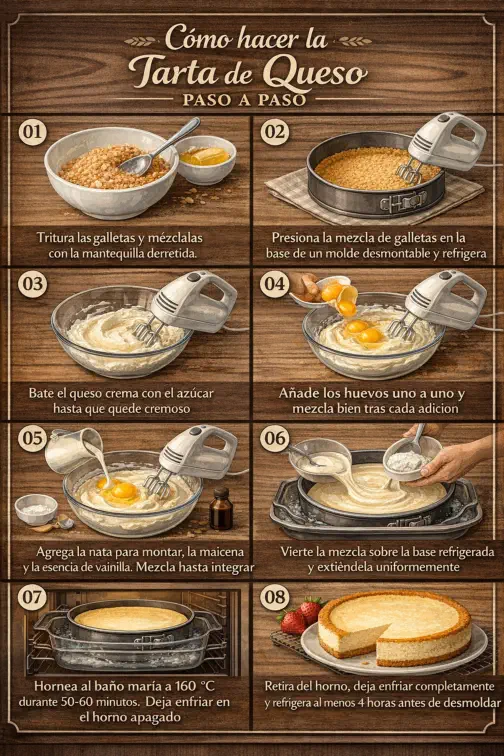 Cómo hacer la
Tarta de Queso
PASO A PASO

01

Tritura las galletas y mézclalas con la mantequilla derretida.

02

Presiona la mezcla de galletas en la base de un molde desmontable y refrigera

03

Bate el queso crema con el azúcar hasta que quede cremoso

04

Añade los huevos uno a uno y mezcla bien tras cada adicion

05

Agrega la nata para montar, la maicena y la esencia de vainilla. Mezcla hasta integrar

06

Vierte la mezcla sobre la base refrigerada y extiéndela uniformemente

07

Hornea al baño maría a 160 °C durante 50-60 minutos. Deja enfriar en el horno apagado

08

Retira del horno, deja enfriar completamente y refrigera al menos 4 horas antes de desmoldar